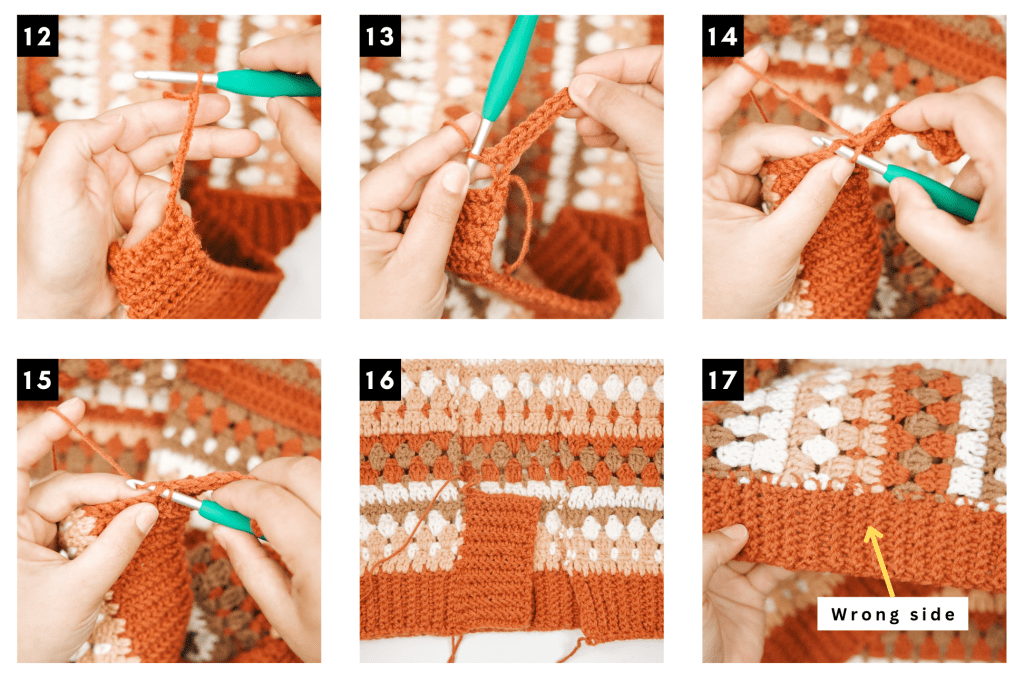 12

13

14

15

16

17

Wrong side